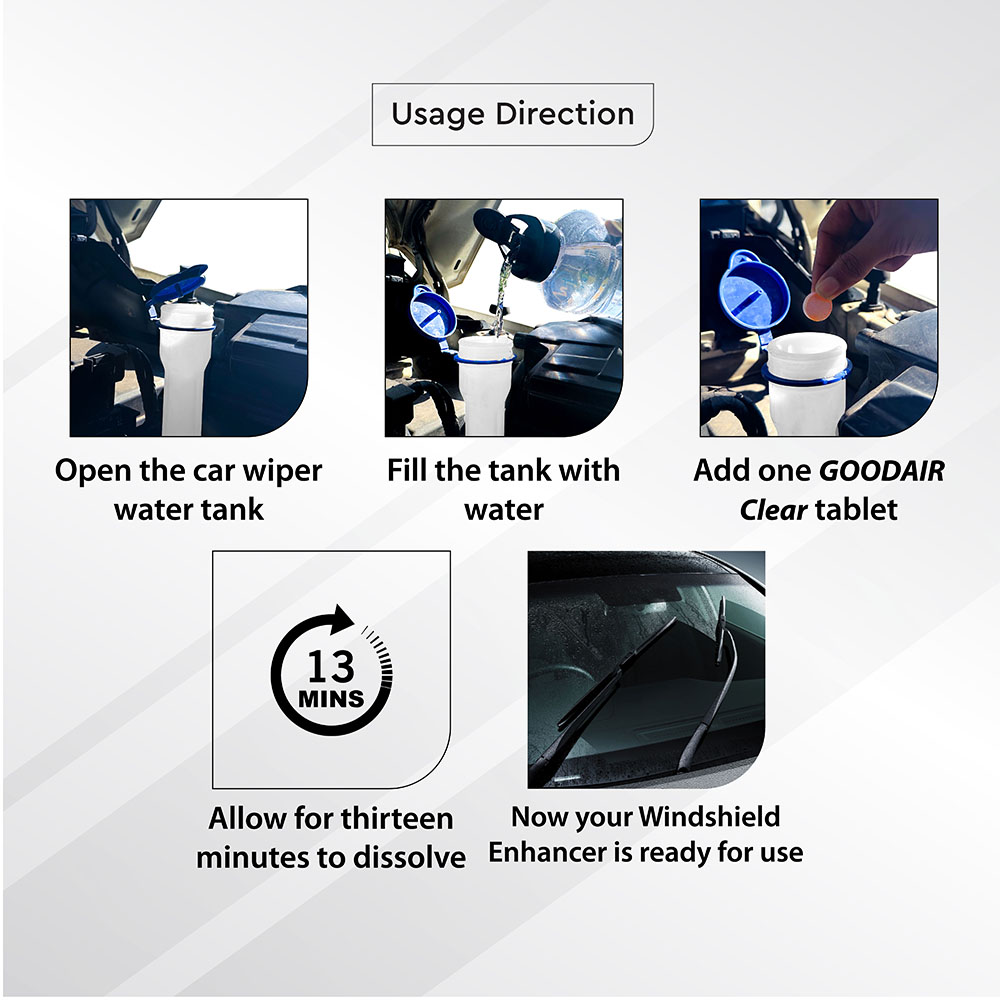 Usage Direction

Open the car wiper water tank

Fill the tank with water

Add one GOODAIR Clear tablet

13 MINS

Allow for thirteen minutes to dissolve

Now your Windshield Enhancer is ready for use