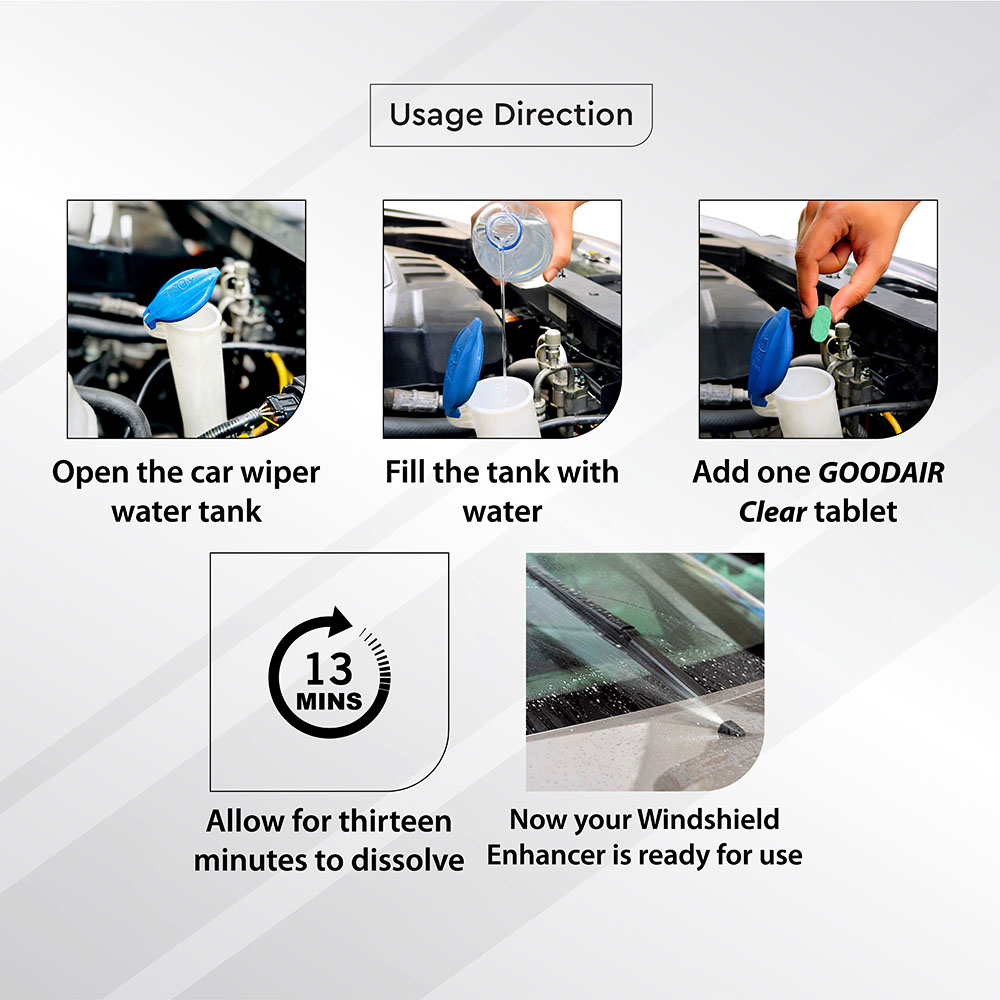 Usage Direction

Open the car wiper water tank

Fill the tank with water

Add one GOODAIR Clear tablet

13 MINS

Allow for thirteen minutes to dissolve

Now your Windshield Enhancer is ready for use